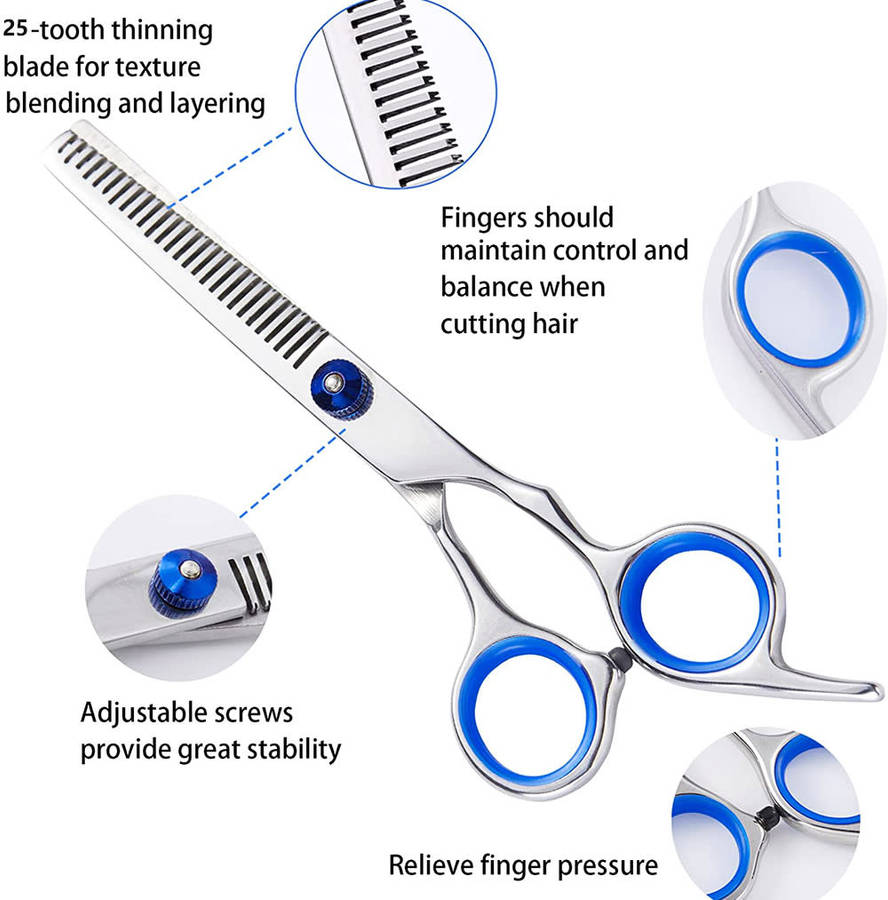 25-tooth thinning blade for texture blending and layering

Fingers should maintain control and balance when cutting hair

Adjustable screws provide great stability

Relieve finger pressure