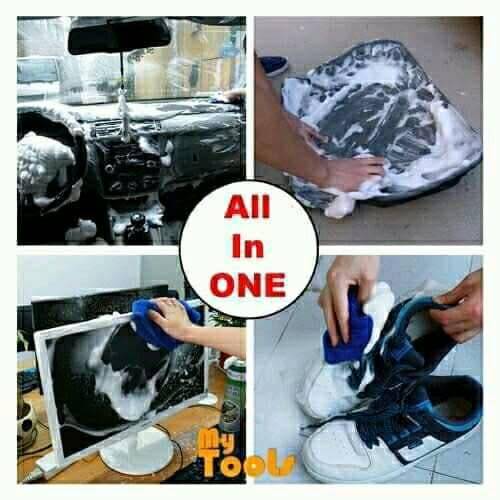 All
In
ONE

My
Tools