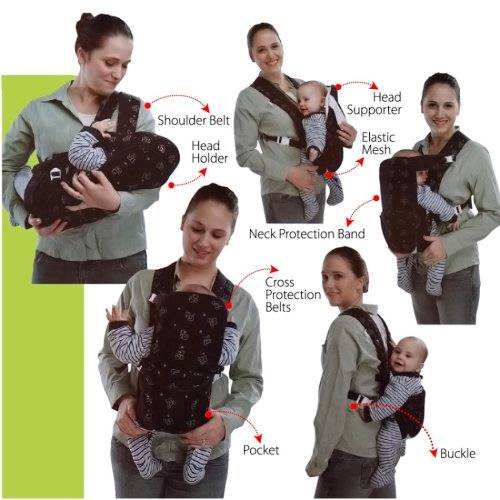 Shoulder Belt

Head Holder

Head Supporter

Elastic Mesh

Neck Protection Band

Cross Protection Belts

Pocket

Buckle