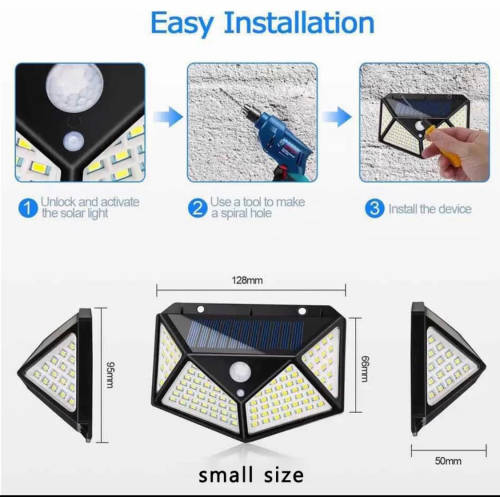 Easy Installation

1 Unlock and activate the solar light

2 Use a tool to make a spiral hole

3 Install the device

128mm

95mm

66mm

50mm

small size