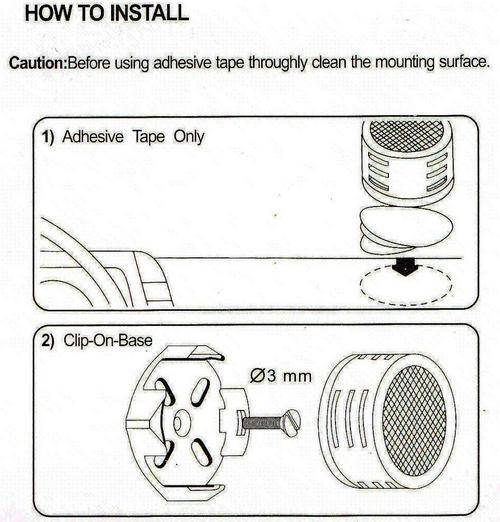 HOW TO INSTALL

Caution:Before using adhesive tape throughly clean the mounting surface.

1) Adhesive Tape Only

2) Clip-On-Base

Ø3 mm