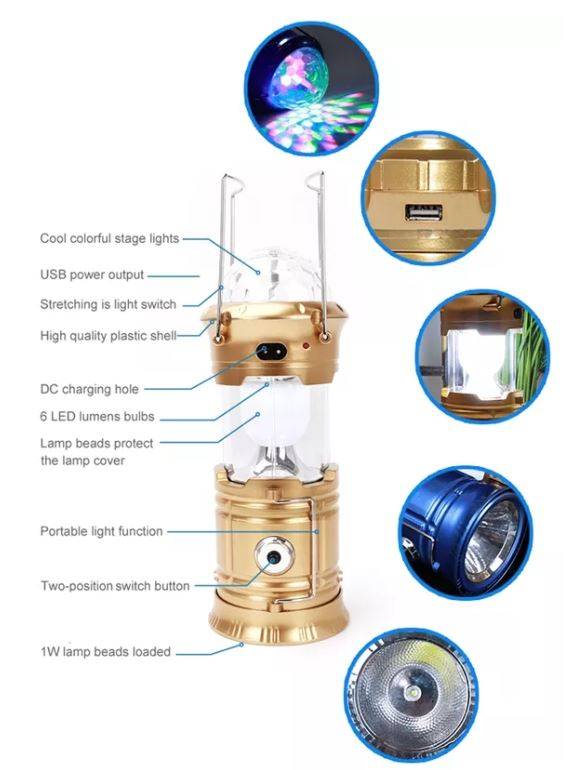 Cool colorful stage lights
USB power output
Stretching is light switch
High quality plastic shell
DC charging hole
6 LED lumens bulbs
Lamp beads protect the lamp cover
Portable light function
Two-position switch button
1W lamp beads loaded