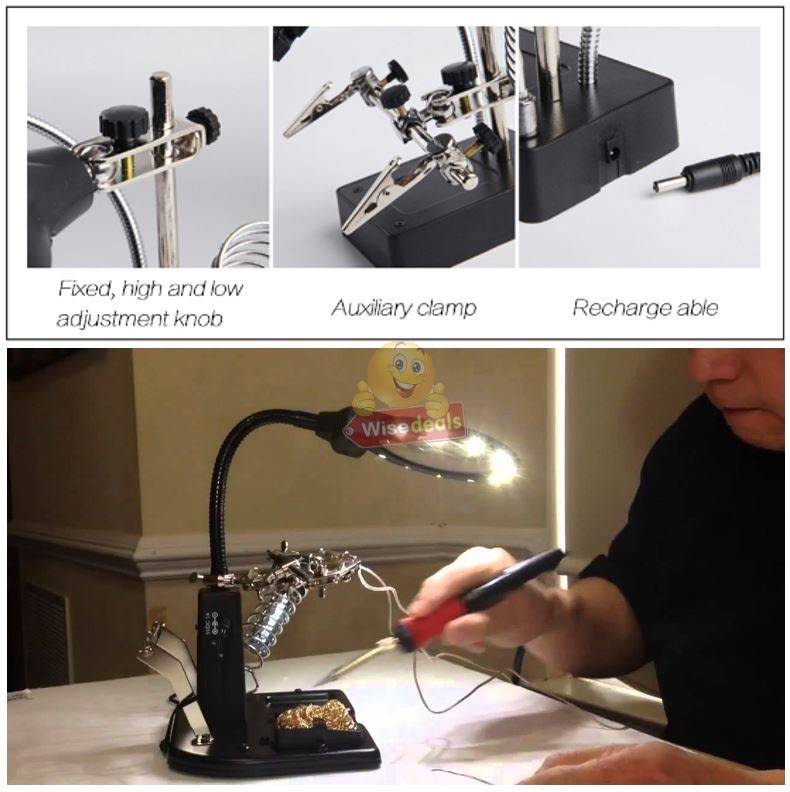 Fixed, high and low adjustment knob

Auxiliary clamp

Recharge able

Wisedeals