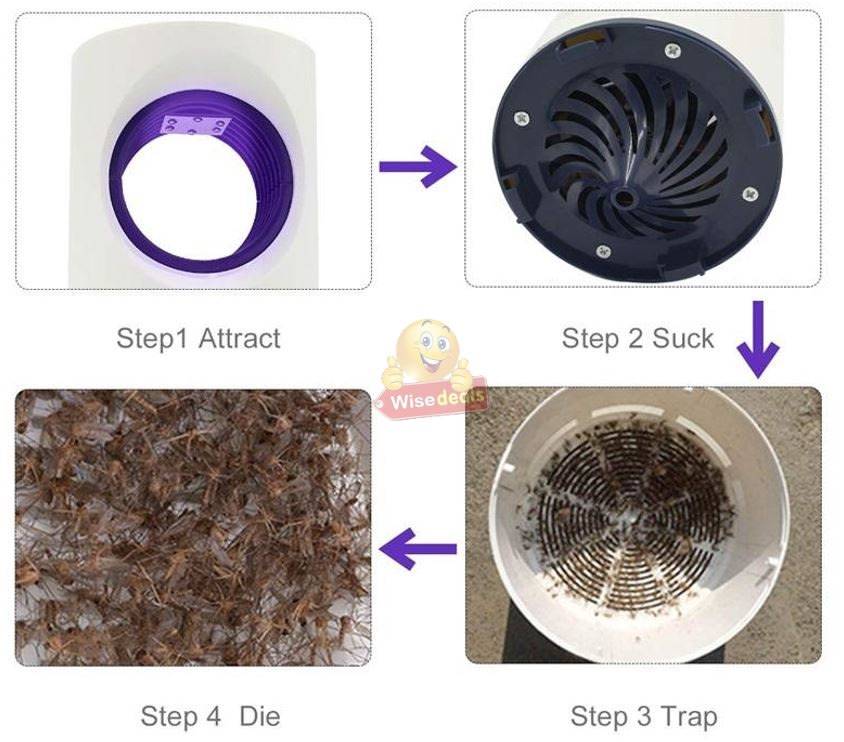 Step1 Attract

Step 2 Suck

Wisedeals

Step 4 Die

Step 3 Trap