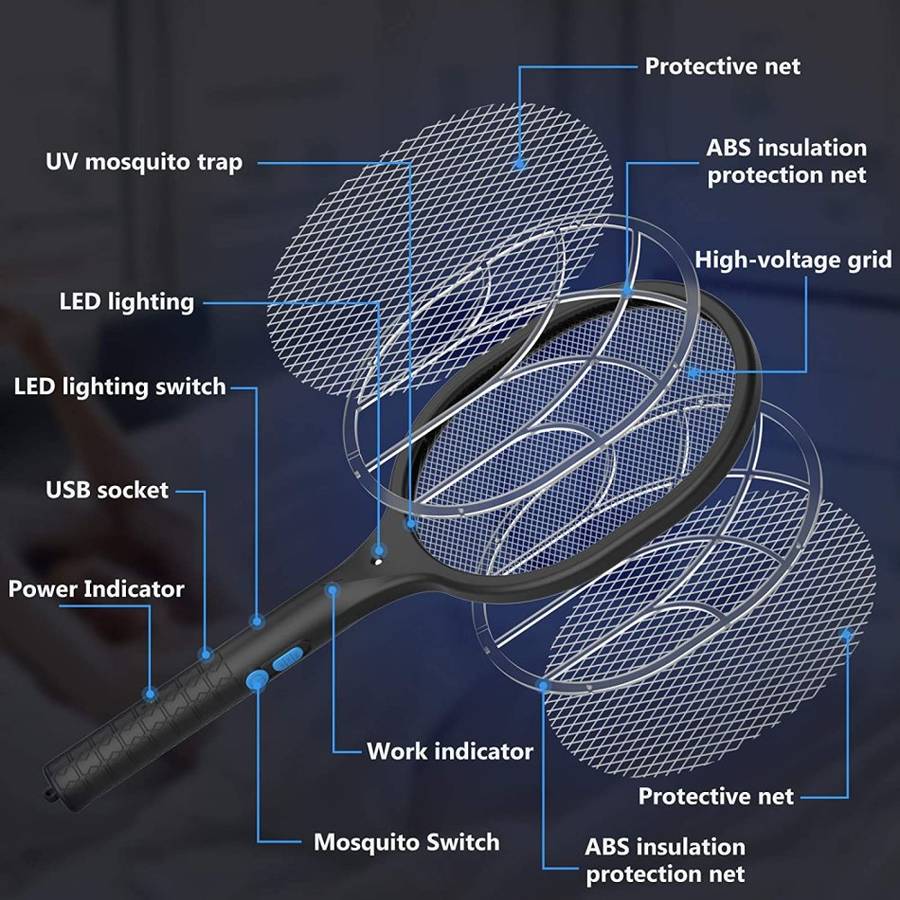 Protective net

UV mosquito trap

ABS insulation protection net

High-voltage grid

LED lighting

LED lighting switch

USB socket

Power Indicator

Work indicator

Protective net

Mosquito Switch

ABS insulation protection net