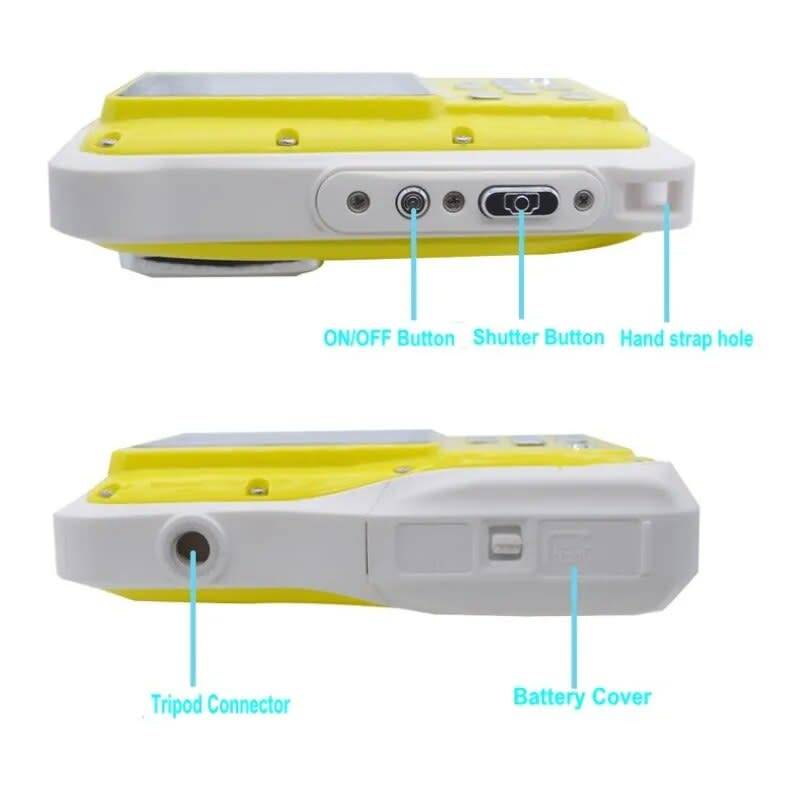 ON/OFF Button Shutter Button Hand strap hole

Tripod Connector Battery Cover