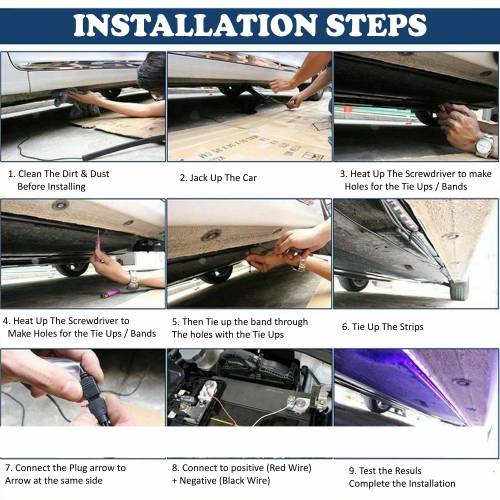 INSTALLATION STEPS

1. Clean The Dirt & Dust Before Installing

2. Jack Up The Car

3. Heat Up The Screwdriver to make Holes for the Tie Ups / Bands

4. Heat Up The Screwdriver to Make Holes for the Tie Ups / Bands

5. Then Tie up the band through The holes with the Tie Ups

6. Tie Up The Strips

7. Connect the Plug arrow to Arrow at the same side

8. Connect to positive (Red Wire) + Negative (Black Wire)

9. Test the Resuls Complete the Installation