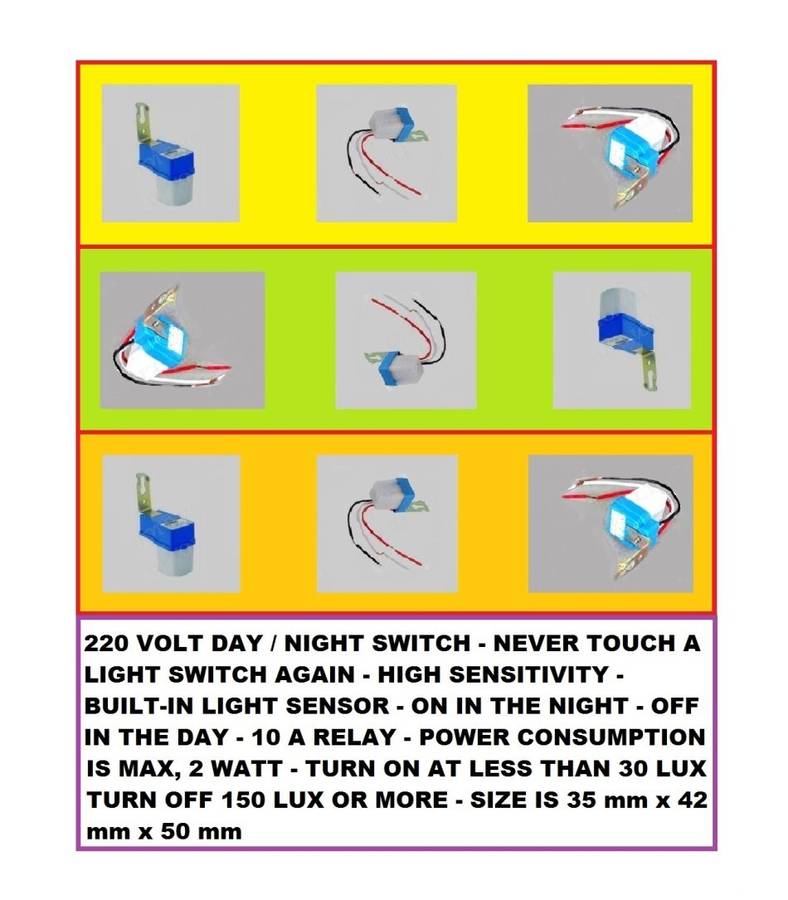 220 VOLT DAY / NIGHT SWITCH - NEVER TOUCH A LIGHT SWITCH AGAIN - HIGH SENSITIVITY - BUILT-IN LIGHT SENSOR - ON IN THE NIGHT - OFF IN THE DAY - 10 A RELAY - POWER CONSUMPTION IS MAX, 2 WATT - TURN ON AT LESS THAN 30 LUX TURN OFF 150 LUX OR MORE - SIZE IS 35 mm x 42 mm x 50 mm