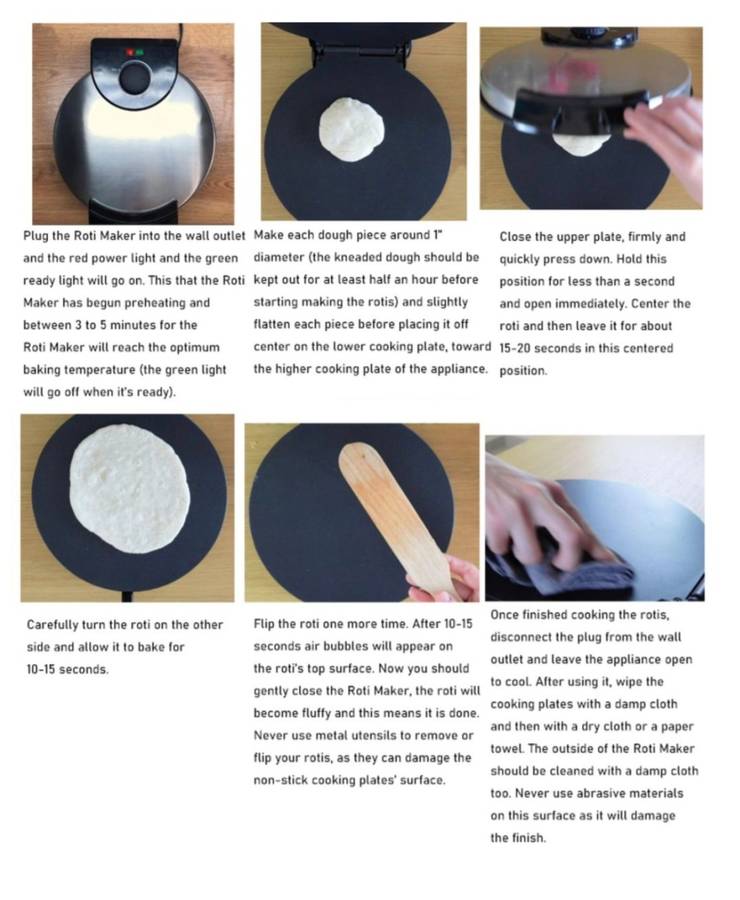 Plug the Roti Maker into the wall outlet and the red power light and the green ready light will go on. This that the Roti Maker has begun preheating and between 3 to 5 minutes for the Roti Maker will reach the optimum baking temperature (the green light will go off when it's ready).

Make each dough piece around 1" diameter (the kneaded dough should be kept out for at least half an hour before starting making the rotis) and slightly flatten each piece before placing it off center on the lower cooking plate, toward the higher cooking plate of the appliance.

Close the upper plate, firmly and quickly press down. Hold this position for less than a second and open immediately. Center the roti and then leave it for about 15-20 seconds in this centered position.

Carefully turn the roti on the other side and allow it to bake for 10-15 seconds.

Flip the roti one more time. After 10-15 seconds air bubbles will appear on the roti's top surface. Now you should gently close the Roti Maker, the roti will become fluffy and this means it is done. Never use metal utensils to remove or flip your rotis, as they can damage the non-stick cooking plates' surface.

Once finished cooking the rotis, disconnect the plug from the wall outlet and leave the appliance open to cool. After using it, wipe the cooking plates with a damp cloth and then with a dry cloth or a paper towel. The outside of the Roti Maker should be cleaned with a damp cloth too. Never use abrasive materials on this surface as it will damage the finish.