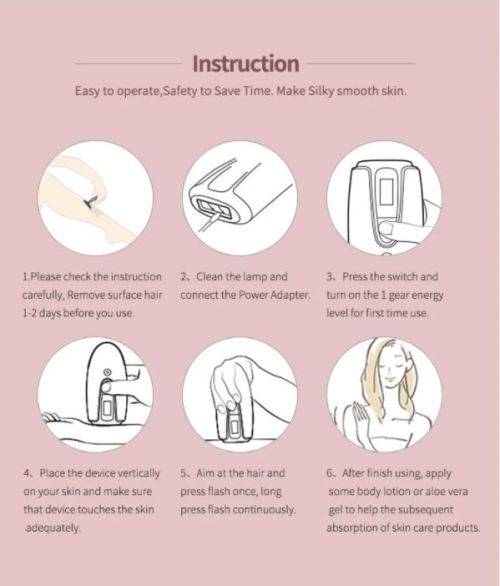 Instruction

Easy to operate,Safety to Save Time. Make Silky smooth skin.

1.Please check the instruction carefully, Remove surface hair 1-2 days before you use.

2、Clean the lamp and connect the Power Adapter.

3、Press the switch and turn on the 1 gear energy level for first time use.

4、Place the device vertically on your skin and make sure that device touches the skin adequately.

5、Aim at the hair and press flash once, long press flash continuously.

6、After finish using, apply some body lotion or aloe vera gel to help the subsequent absorption of skin care products.