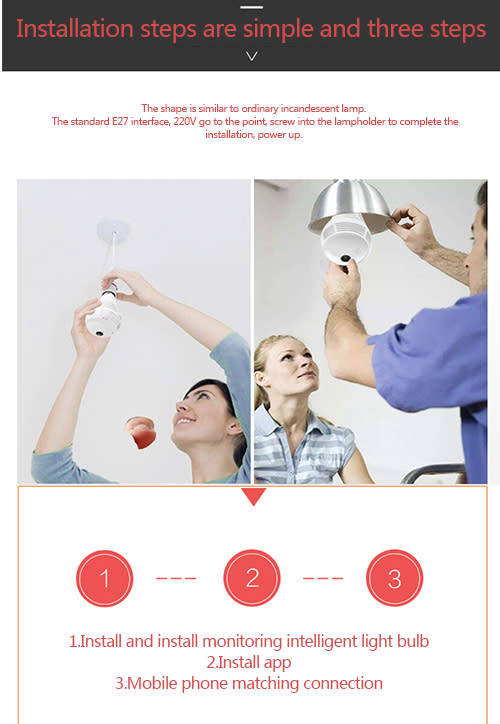 Installation steps are simple and three steps

The shape is similar to ordinary incandescent lamp.
The standard E27 interface, 220V go to the point, screw into the lampholder to complete the installation, power up.

1 --- 2 --- 3

1.Install and install monitoring intelligent light bulb
2.Install app
3.Mobile phone matching connection