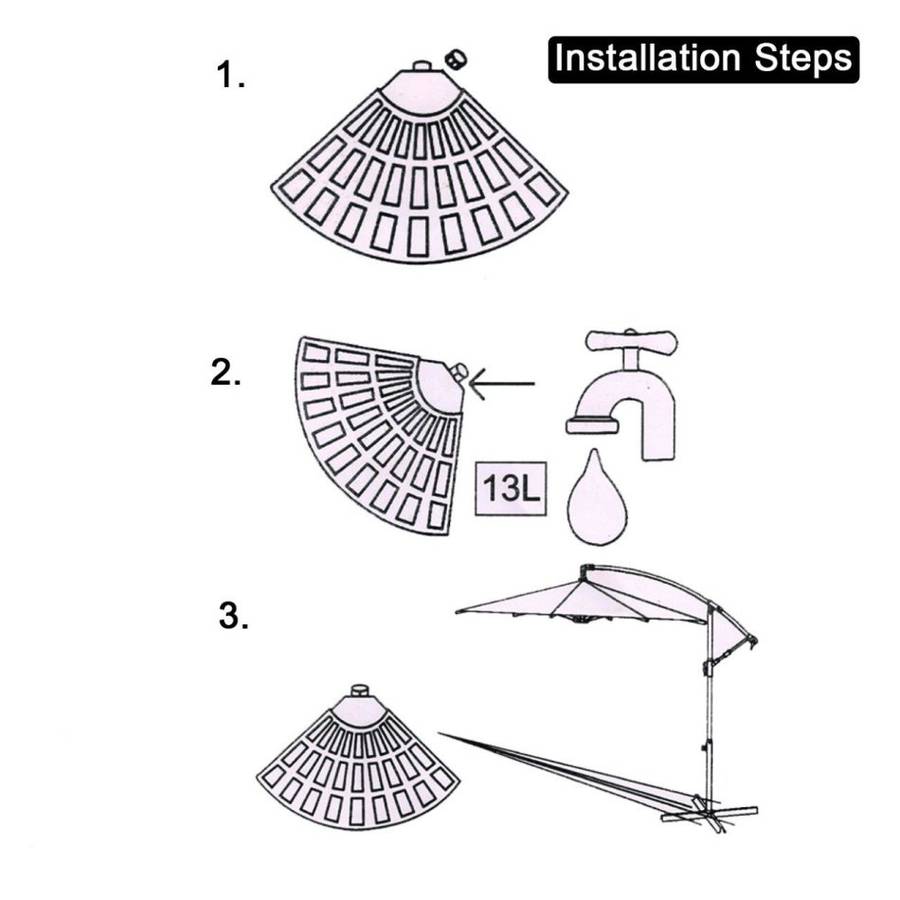 Installation Steps

1.

2.

13L

3.