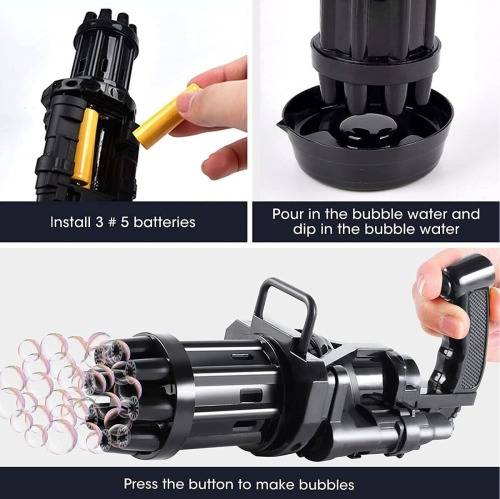 Install 3 # 5 batteries

Pour in the bubble water and dip in the bubble water

Press the button to make bubbles