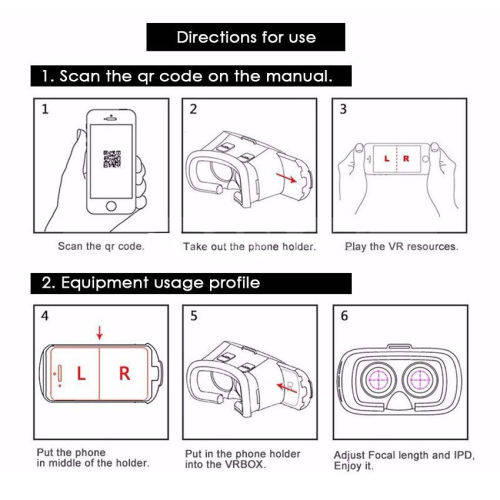 Directions for use

1. Scan the qr code on the manual.

1

Scan the qr code.

2

Take out the phone holder.

3

L R

Play the VR resources.

2. Equipment usage profile

4

L R

Put the phone in middle of the holder.

5

Put in the phone holder into the VRBOX.

6

Adjust Focal length and IPD, Enjoy it.