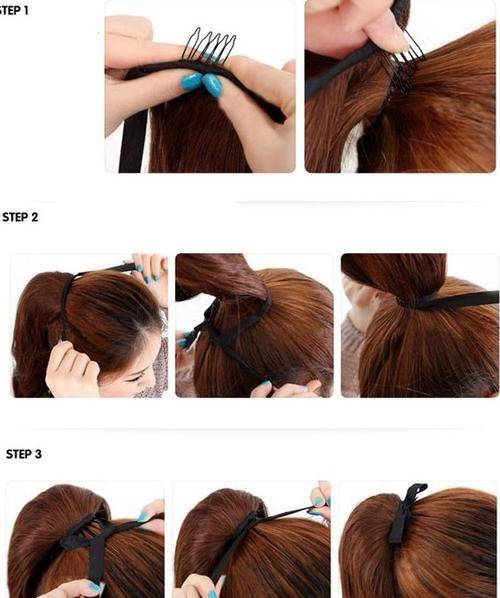 STEP 1

STEP 2

STEP 3