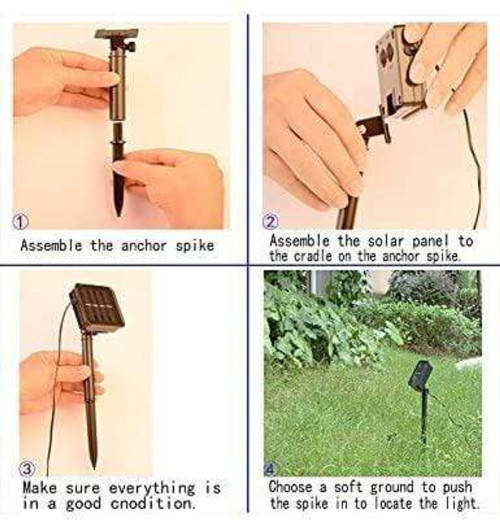 ①
Assemble the anchor spike

②
Assemble the solar panel to the cradle on the anchor spike.

③
Make sure everything is in a good cnodition.

④
Choose a soft ground to push the spike in to locate the light.