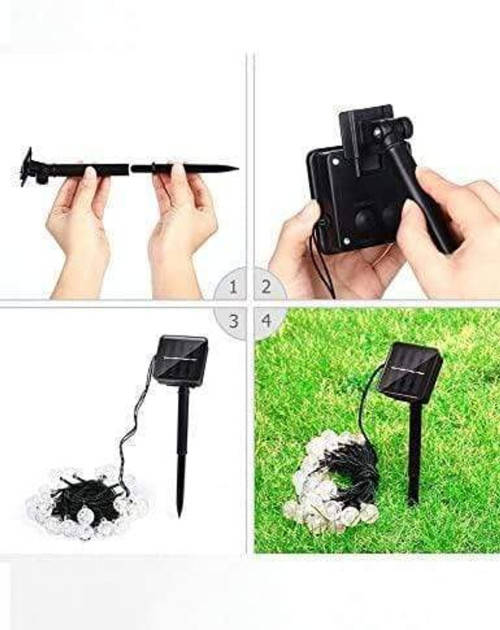 1 2
3 4