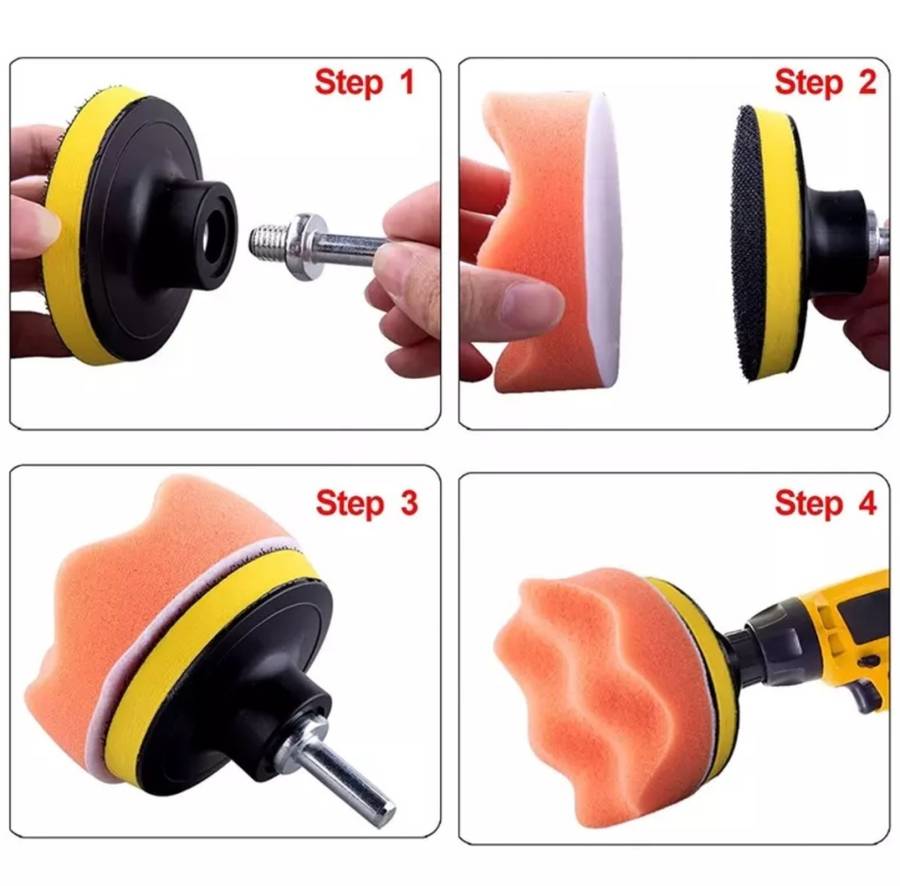 Step 1

Step 2

Step 3

Step 4