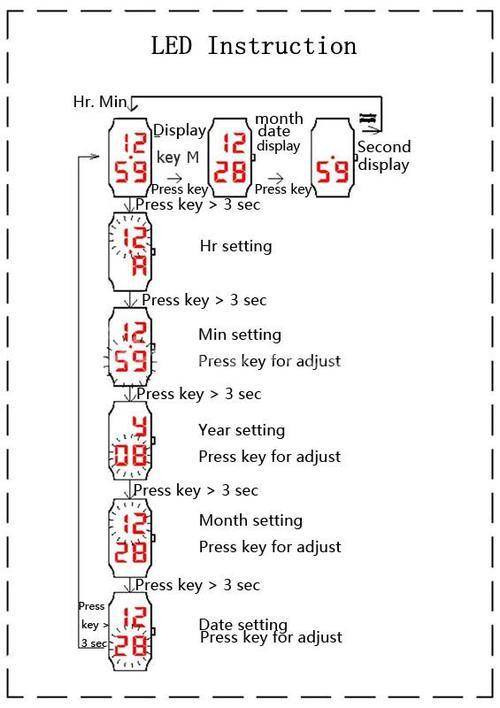 LED Instruction

Hr. Min

12
59
Display
key M
Press key

12
28
month
date
display
Press key

59
Second
display

Press key > 3 sec

12
A
Hr setting

Press key > 3 sec

12
59
Min setting
Press key for adjust

Press key > 3 sec

y
08
Year setting
Press key for adjust

Press key > 3 sec

12
28
Month setting
Press key for adjust

Press key > 3 sec

Press
key >
3 sec
12
28
Date setting
Press key for adjust