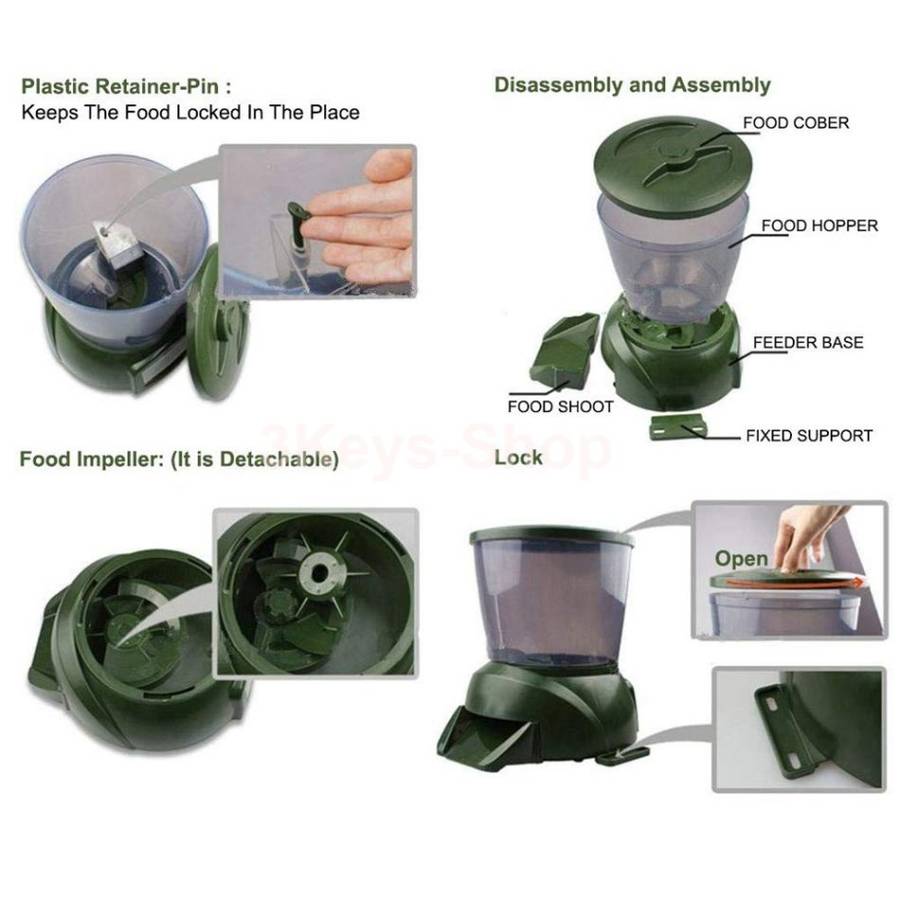 Plastic Retainer-Pin :
Keeps The Food Locked In The Place

Disassembly and Assembly

FOOD COBER

FOOD HOPPER

FEEDER BASE

FOOD SHOOT

FIXED SUPPORT

3Keys-Shop

Food Impeller: (It is Detachable)

Lock

Open