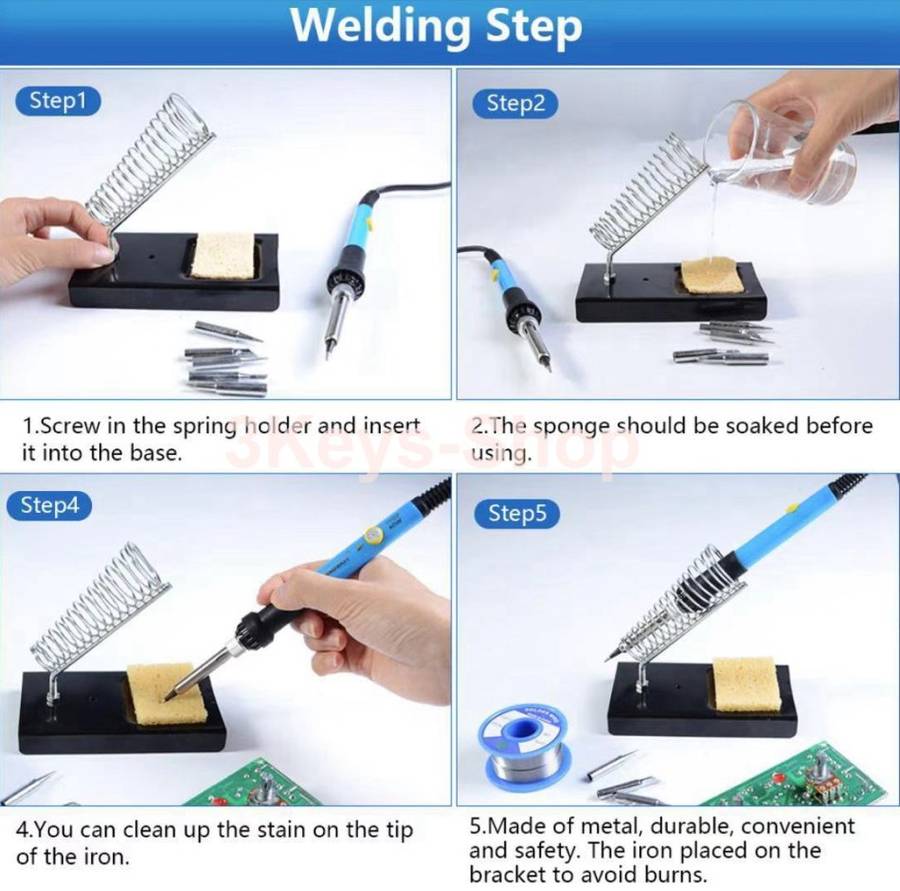 Welding Step

Step1

1.Screw in the spring holder and insert it into the base.

Step2

2.The sponge should be soaked before using.

3Keys-Shop

Step4

4.You can clean up the stain on the tip of the iron.

Step5

5.Made of metal, durable, convenient and safety. The iron placed on the bracket to avoid burns.