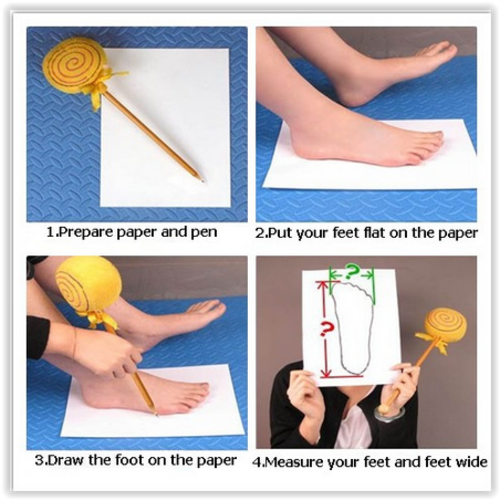 1.Prepare paper and pen

2.Put your feet flat on the paper

3.Draw the foot on the paper

?

?

4.Measure your feet and feet wide