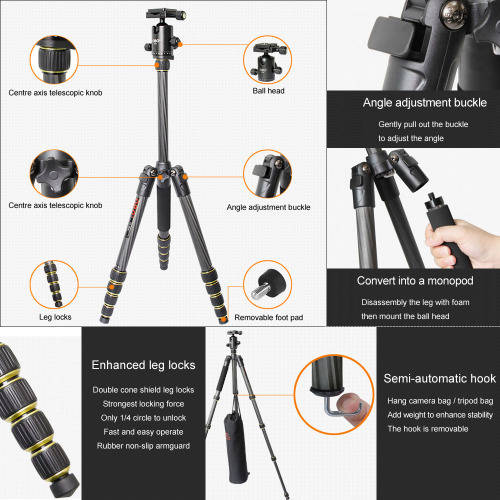 Centre axis telescopic knob

Ball head

Centre axis telescopic knob

Angle adjustment buckle

Leg locks

Removable foot pad

Angle adjustment buckle

Gently pull out the buckle to adjust the angle

Convert into a monopod

Disassembly the leg with foam then mount the ball head

Enhanced leg locks

Double cone shield leg locks
Strongest locking force
Only 1/4 circle to unlock
Fast and easy operate
Rubber non-slip armguard

Semi-automatic hook

Hang camera bag / tripod bag
Add weight to enhance stability
The hook is removable