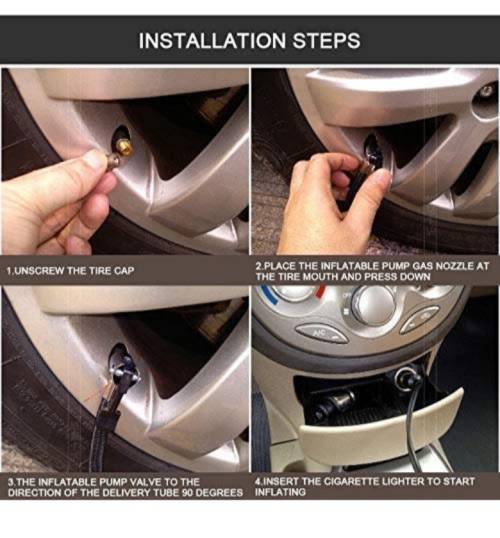 INSTALLATION STEPS

1.UNSCREW THE TIRE CAP

2.PLACE THE INFLATABLE PUMP GAS NOZZLE AT THE TIRE MOUTH AND PRESS DOWN

A/C

3.THE INFLATABLE PUMP VALVE TO THE DIRECTION OF THE DELIVERY TUBE 90 DEGREES

4.INSERT THE CIGARETTE LIGHTER TO START INFLATING