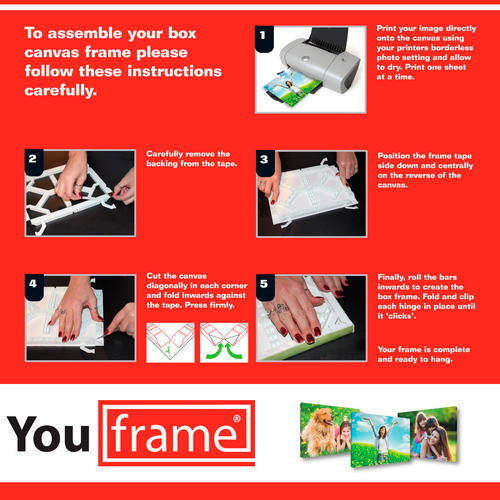 To assemble your box canvas frame please follow these instructions carefully.

1

Print your image directly onto the canvas using your printers borderless photo setting and allow to dry. Print one sheet at a time.

2

Carefully remove the backing from the tape.

3

Position the frame tape side down and centrally on the reverse of the canvas.

4

Cut the canvas diagonally in each corner and fold inwards against the tape. Press firmly.

5

Finally, roll the bars inwards to create the box frame. Fold and clip each hinge in place until it 'clicks'.

Your frame is complete and ready to hang.

You frame®