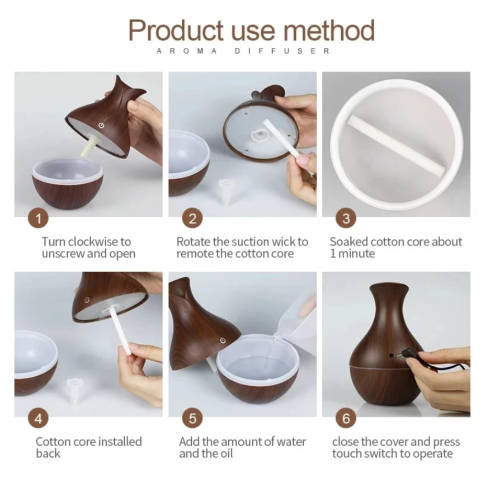 Product use method
AROMA DIFFUSER

1
Turn clockwise to unscrew and open

2
Rotate the suction wick to remote the cotton core

3
Soaked cotton core about 1 minute

4
Cotton core installed back

5
Add the amount of water and the oil

6
close the cover and press touch switch to operate