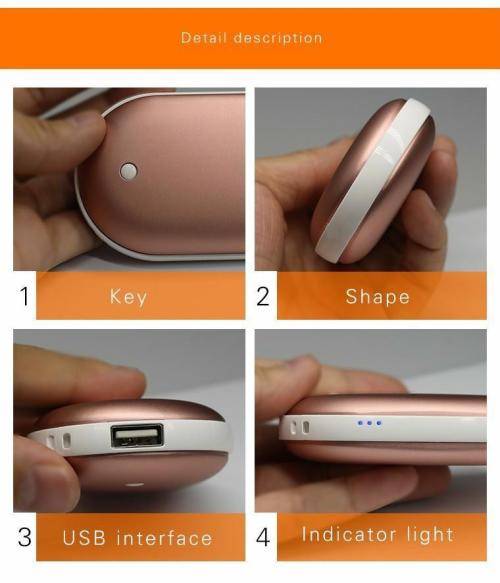 Detail description

1 Key

2 Shape

3 USB interface

4 Indicator light