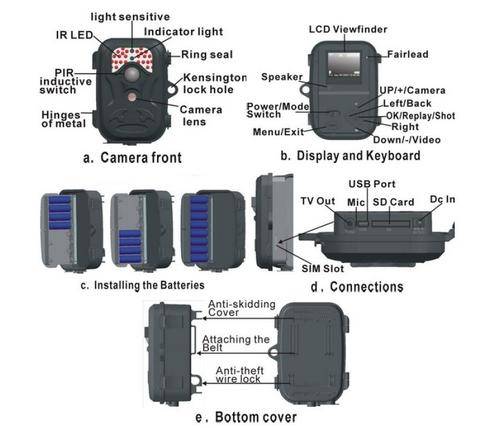 light sensitive
IR LED
Indicator light
Ring seal
PIR inductive switch
Kensington lock hole
Camera lens
Hinges of metal

a. Camera front

LCD Viewfinder
Fairlead
Speaker
UP/+/Camera
Left/Back
Power/Mode Switch
OK/Replay/Shot
Right
Menu/Exit
Down/-/Video

b. Display and Keyboard

c. Installing the Batteries

USB Port
TV Out
Mic
SD Card
Dc In
SIM Slot

d. Connections

Anti-skidding Cover
Attaching the Belt
Anti-theft wire lock

e. Bottom cover