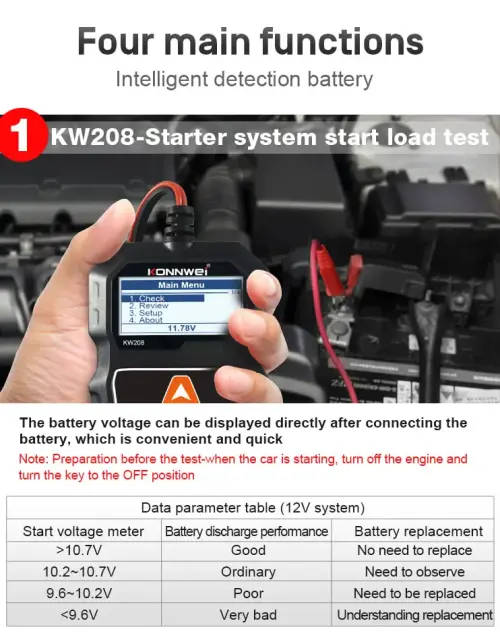 Four main functions
Intelligent detection battery

1 KW208-Starter system start load test

KONNWEI
Main Menu
1. Check
2. Review
3. Setup
4. About
11.78V
KW208

The battery voltage can be displayed directly after connecting the battery, which is convenient and quick

Note: Preparation before the test-when the car is starting, turn off the engine and turn the key to the OFF position

Data parameter table (12V system)

| Start voltage meter | Battery discharge performance | Battery replacement |
|---|---|---|
| >10.7V | Good | No need to replace |
| 10.2~10.7V | Ordinary | Need to observe |
| 9.6~10.2V | Poor | Need to be replaced |
| <9.6V | Very bad | Understanding replacement |