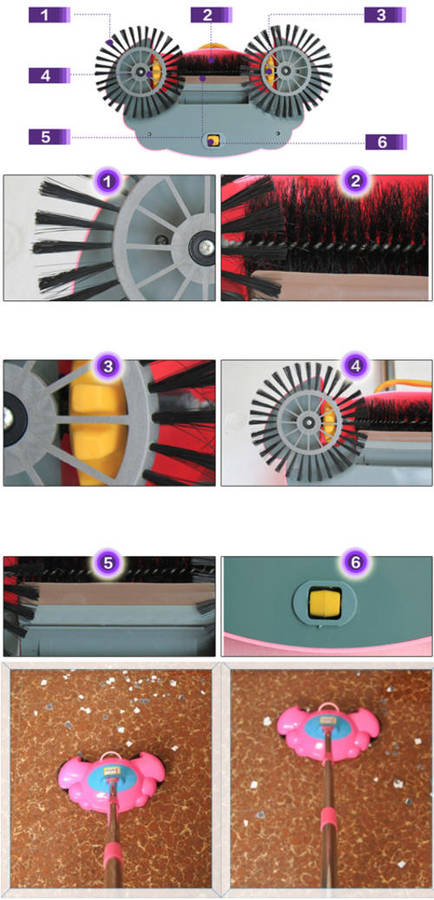 1
2
3
4
5
6
1
2
3
4
5
6