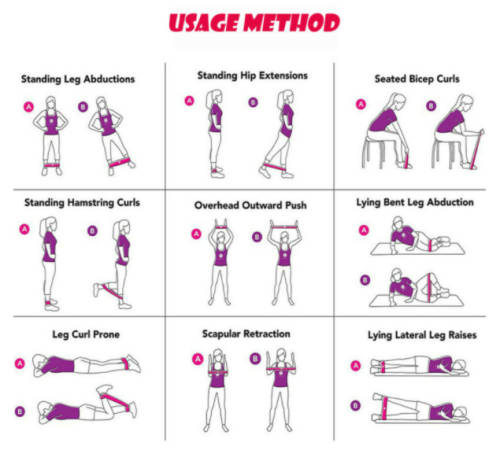 USAGE METHOD

Standing Leg Abductions

A B

Standing Hip Extensions

A B

Seated Bicep Curls

A B

Standing Hamstring Curls

A B

Overhead Outward Push

A B

Lying Bent Leg Abduction

A

B

Leg Curl Prone

A

B

Scapular Retraction

A B

Lying Lateral Leg Raises

A

B