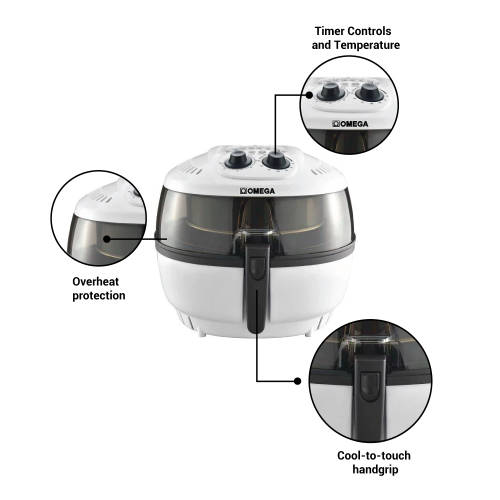 Timer Controls and Temperature

OMEGA

OMEGA

Overheat protection

Cool-to-touch handgrip