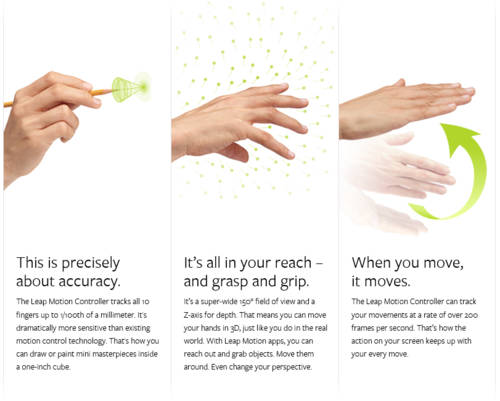 This is precisely about accuracy.

The Leap Motion Controller tracks all 10 fingers up to 1/100th of a millimeter. It's dramatically more sensitive than existing motion control technology. That's how you can draw or paint mini masterpieces inside a one-inch cube.

It's all in your reach – and grasp and grip.

It's a super-wide 150° field of view and a Z-axis for depth. That means you can move your hands in 3D, just like you do in the real world. With Leap Motion apps, you can reach out and grab objects. Move them around. Even change your perspective.

When you move, it moves.

The Leap Motion Controller can track your movements at a rate of over 200 frames per second. That's how the action on your screen keeps up with your every move.