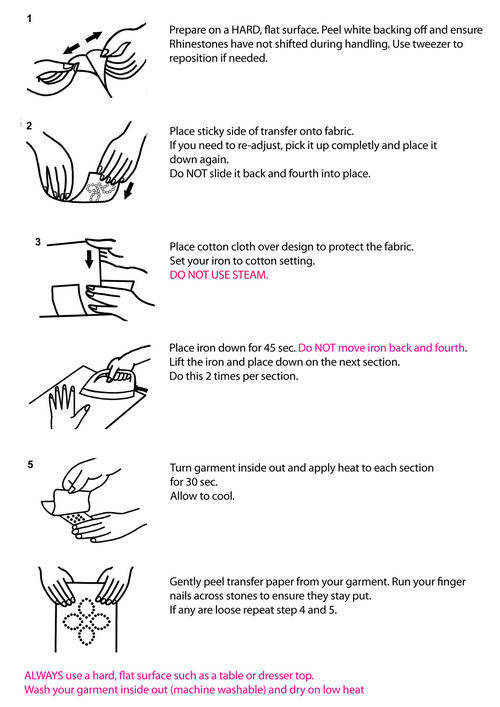 1

Prepare on a HARD, flat surface. Peel white backing off and ensure Rhinestones have not shifted during handling. Use tweezer to reposition if needed.

2

Place sticky side of transfer onto fabric.
If you need to re-adjust, pick it up completly and place it down again.
Do NOT slide it back and fourth into place.

3

Place cotton cloth over design to protect the fabric.
Set your iron to cotton setting.
DO NOT USE STEAM.

Place iron down for 45 sec. Do NOT move iron back and fourth.
Lift the iron and place down on the next section.
Do this 2 times per section.

5

Turn garment inside out and apply heat to each section for 30 sec.
Allow to cool.

Gently peel transfer paper from your garment. Run your finger nails across stones to ensure they stay put.
If any are loose repeat step 4 and 5.

ALWAYS use a hard, flat surface such as a table or dresser top.
Wash your garment inside out (machine washable) and dry on low heat