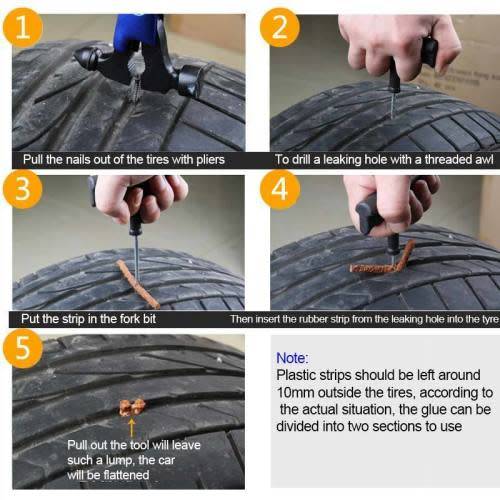 1

Pull the nails out of the tires with pliers

2

To drill a leaking hole with a threaded awl

3

Put the strip in the fork bit

4

Then insert the rubber strip from the leaking hole into the tyre

5

Pull out the tool will leave such a lump, the car will be flattened

Note:
Plastic strips should be left around 10mm outside the tires, according to the actual situation, the glue can be divided into two sections to use