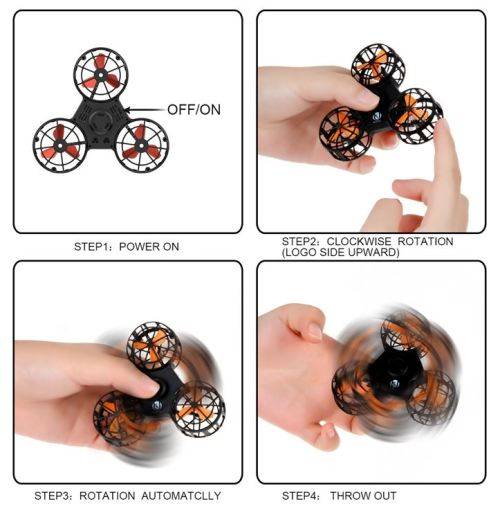 OFF/ON

STEP1: POWER ON

STEP2: CLOCKWISE ROTATION (LOGO SIDE UPWARD)

STEP3: ROTATION AUTOMATCLLY

STEP4: THROW OUT