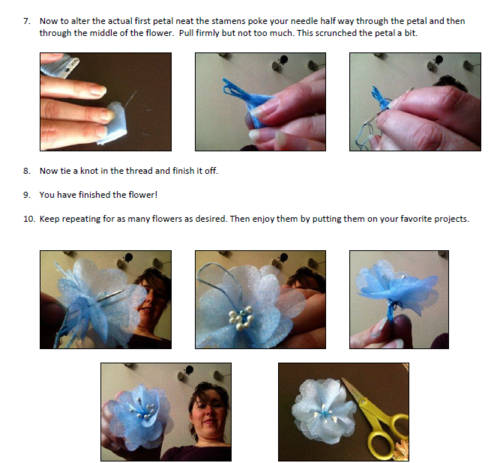 7. Now to alter the actual first petal neat the stamens poke your needle half way through the petal and then through the middle of the flower. Pull firmly but not too much. This scrunched the petal a bit.

8. Now tie a knot in the thread and finish it off.

9. You have finished the flower!

10. Keep repeating for as many flowers as desired. Then enjoy them by putting them on your favorite projects.