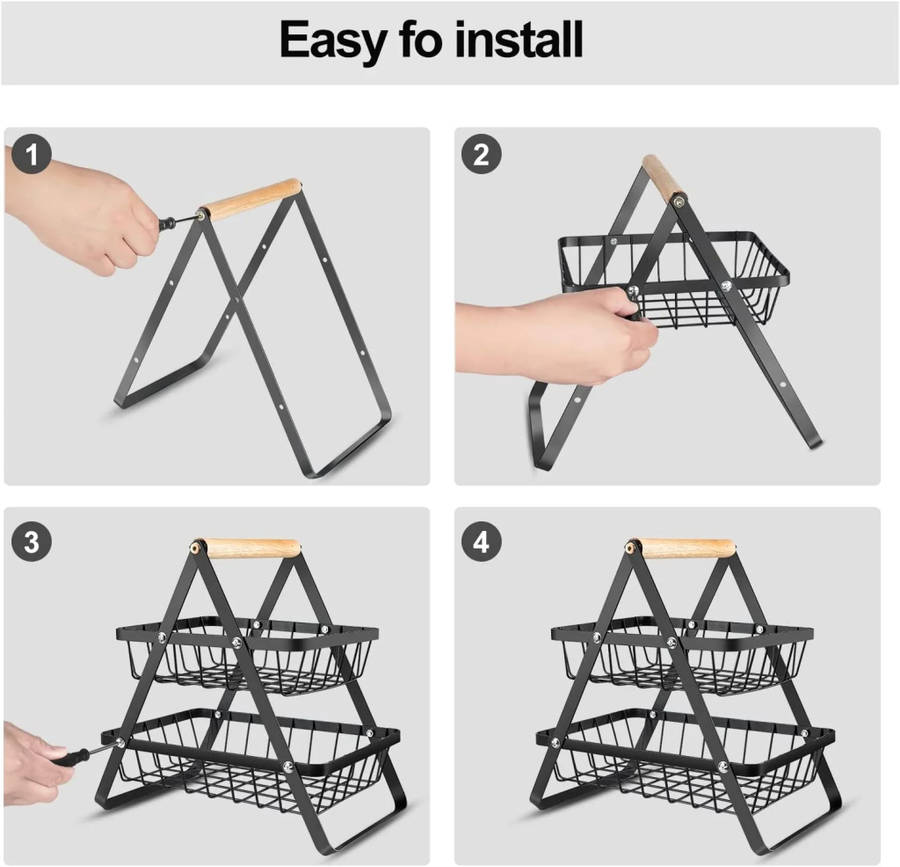 Easy fo install

1

2

3

4