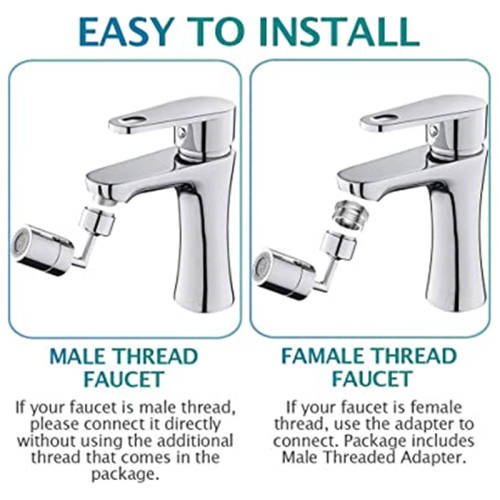 EASY TO INSTALL

MALE THREAD FAUCET

If your faucet is male thread, please connect it directly without using the additional thread that comes in the package.

FAMALE THREAD FAUCET

If your faucet is female thread, use the adapter to connect. Package includes Male Threaded Adapter.