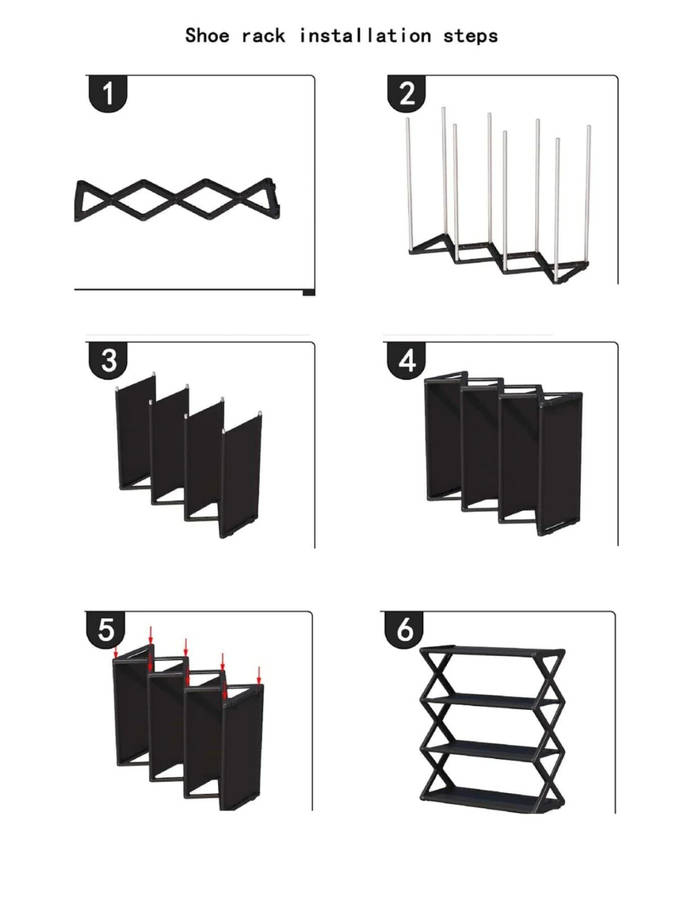 Shoe rack installation steps

1

2

3

4

5

6