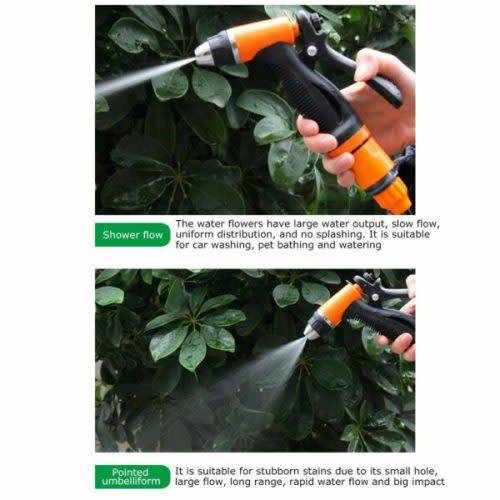 Shower flow

The water flowers have large water output, slow flow, uniform distribution, and no splashing. It is suitable for car washing, pet bathing and watering

Pointed umbelliform

It is suitable for stubborn stains due to its small hole, large flow, long range, rapid water flow and big impact