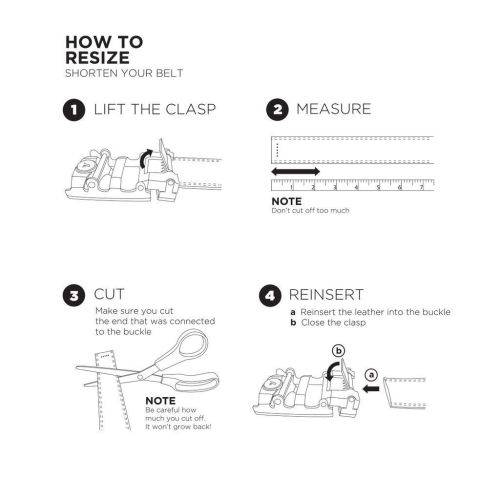 HOW TO RESIZE
SHORTEN YOUR BELT

1 LIFT THE CLASP

2 MEASURE

1 2 3 4 5 6 7

NOTE
Don't cut off too much

3 CUT
Make sure you cut the end that was connected to the buckle

NOTE
Be careful how much you cut off. It won't grow back!

4 REINSERT
a Reinsert the leather into the buckle
b Close the clasp

b

a