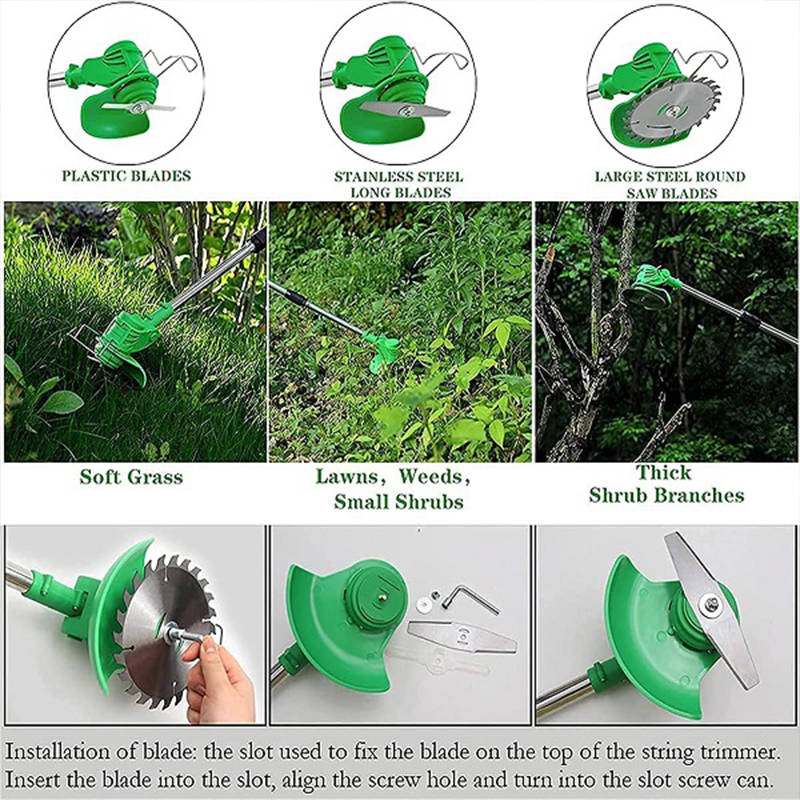 PLASTIC BLADES

STAINLESS STEEL LONG BLADES

LARGE STEEL ROUND SAW BLADES

Soft Grass

Lawns, Weeds, Small Shrubs

Thick Shrub Branches

Installation of blade: the slot used to fix the blade on the top of the string trimmer. Insert the blade into the slot, align the screw hole and turn into the slot screw can.