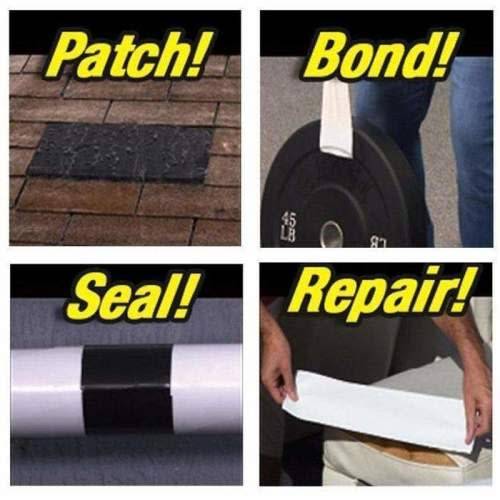 Patch!

Bond!

45 LB

LB

Seal!

Repair!