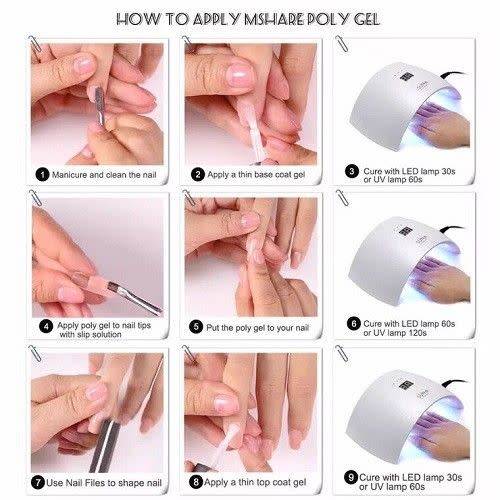 HOW TO APPLY MSHARE POLY GEL

1 Manicure and clean the nail

2 Apply a thin base coat gel

3 Cure with LED lamp 30s or UV lamp 60s

4 Apply poly gel to nail tips with slip solution

5 Put the poly gel to your nail

6 Cure with LED lamp 60s or UV lamp 120s

7 Use Nail Files to shape nail

8 Apply a thin top coat gel

9 Cure with LED lamp 30s or UV lamp 60s