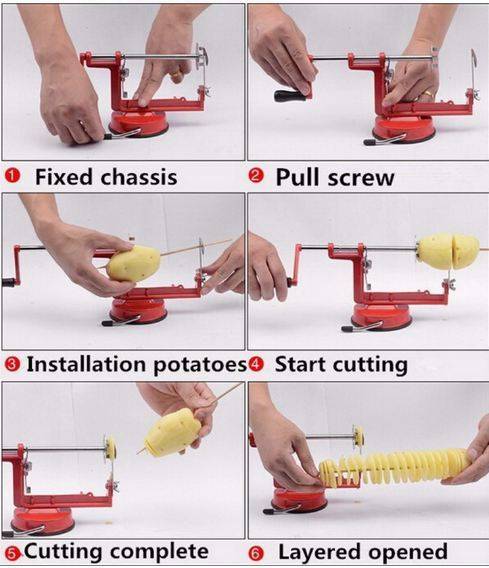 ❶ Fixed chassis
❷ Pull screw
❸ Installation potatoes
❹ Start cutting
❺ Cutting complete
❻ Layered opened